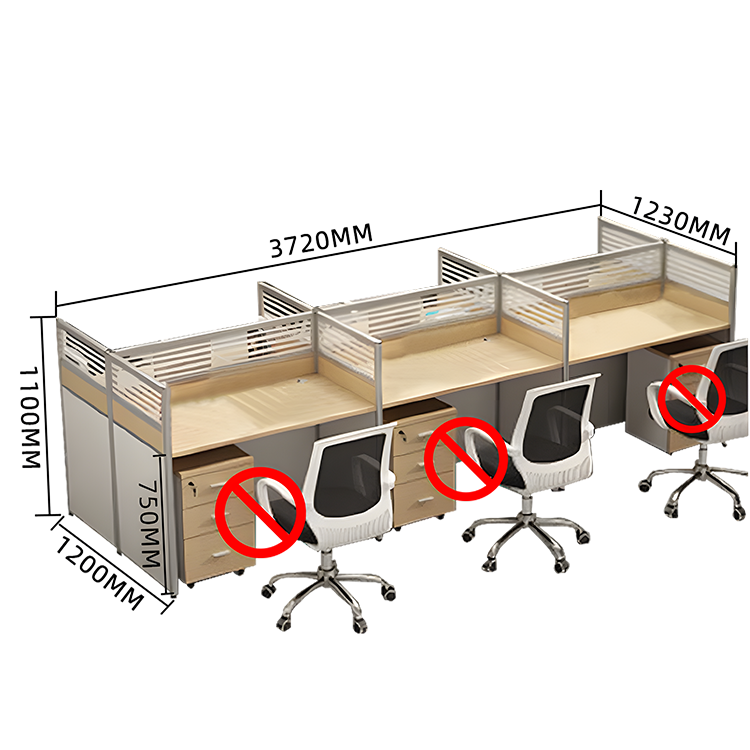 3720MM
1230MM
1100MM
750MM
1200MM