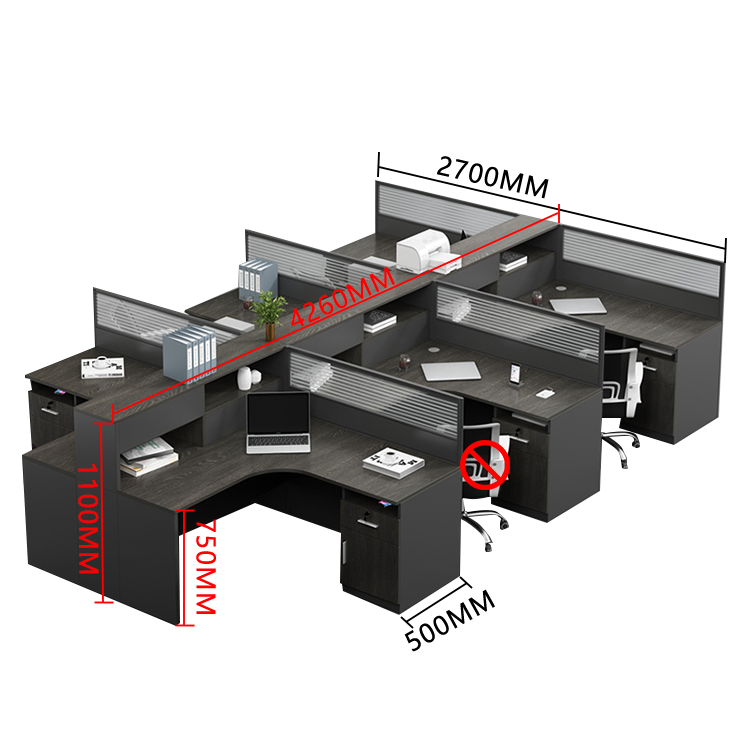 2700MM

4260MM

1100MM

750MM

500MM