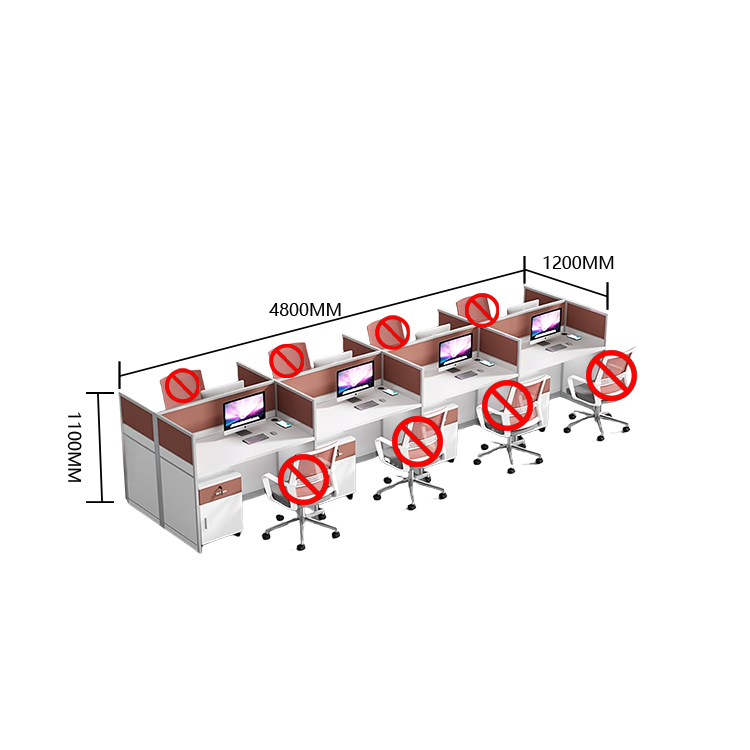 1200MM

4800MM

1100MM